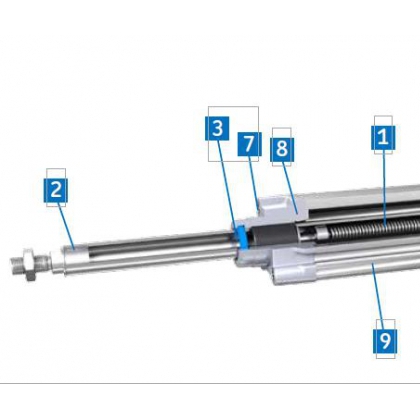 3
7
8
1
2
9